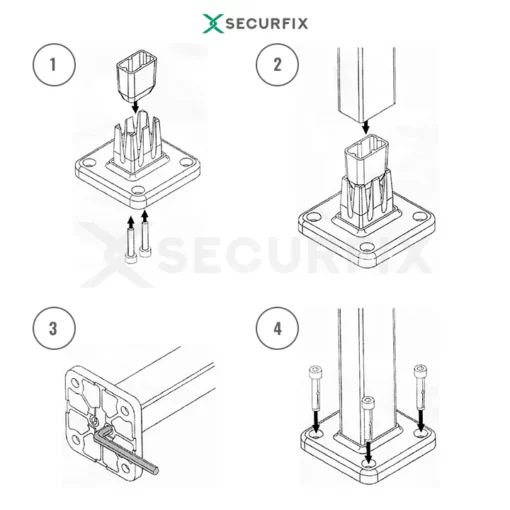 SECURFIX

1

2

SECURFIX

3

4